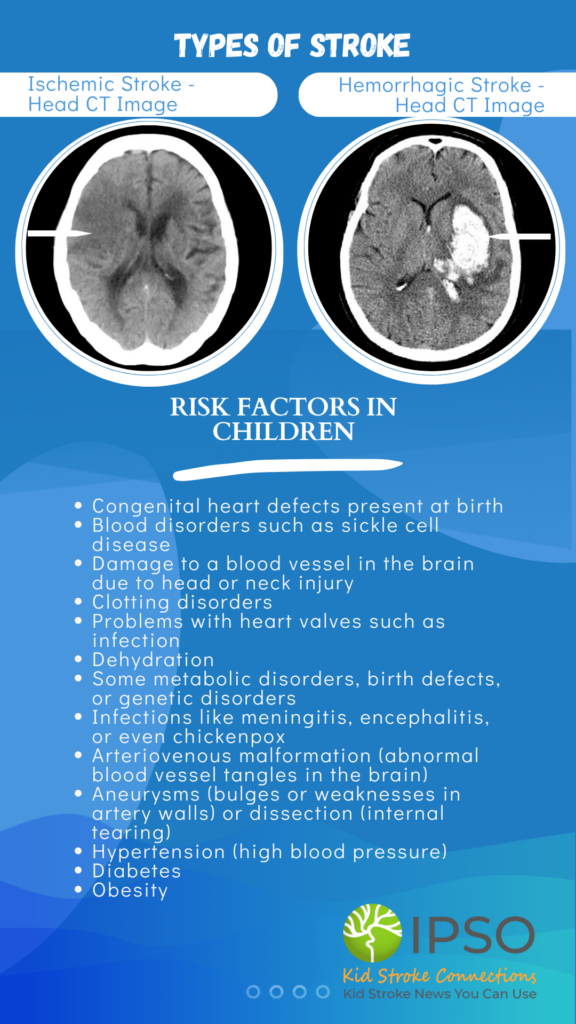 TYPES OF STROKE

Ischemic Stroke - Head CT Image

Hemorrhagic Stroke - Head CT Image

RISK FACTORS IN CHILDREN

- Congenital heart defects present at birth
- Blood disorders such as sickle cell disease
- Damage to a blood vessel in the brain due to head or neck injury
- Clotting disorders
- Problems with heart valves such as infection
- Dehydration
- Some metabolic disorders, birth defects, or genetic disorders
- Infections like meningitis, encephalitis, or even chickenpox
- Arteriovenous malformation (abnormal blood vessel tangles in the brain)
- Aneurysms (bulges or weaknesses in artery walls) or dissection (internal tearing)
- Hypertension (high blood pressure)
- Diabetes
- Obesity

IPSO
Kid Stroke Connections
Kid Stroke News You Can Use