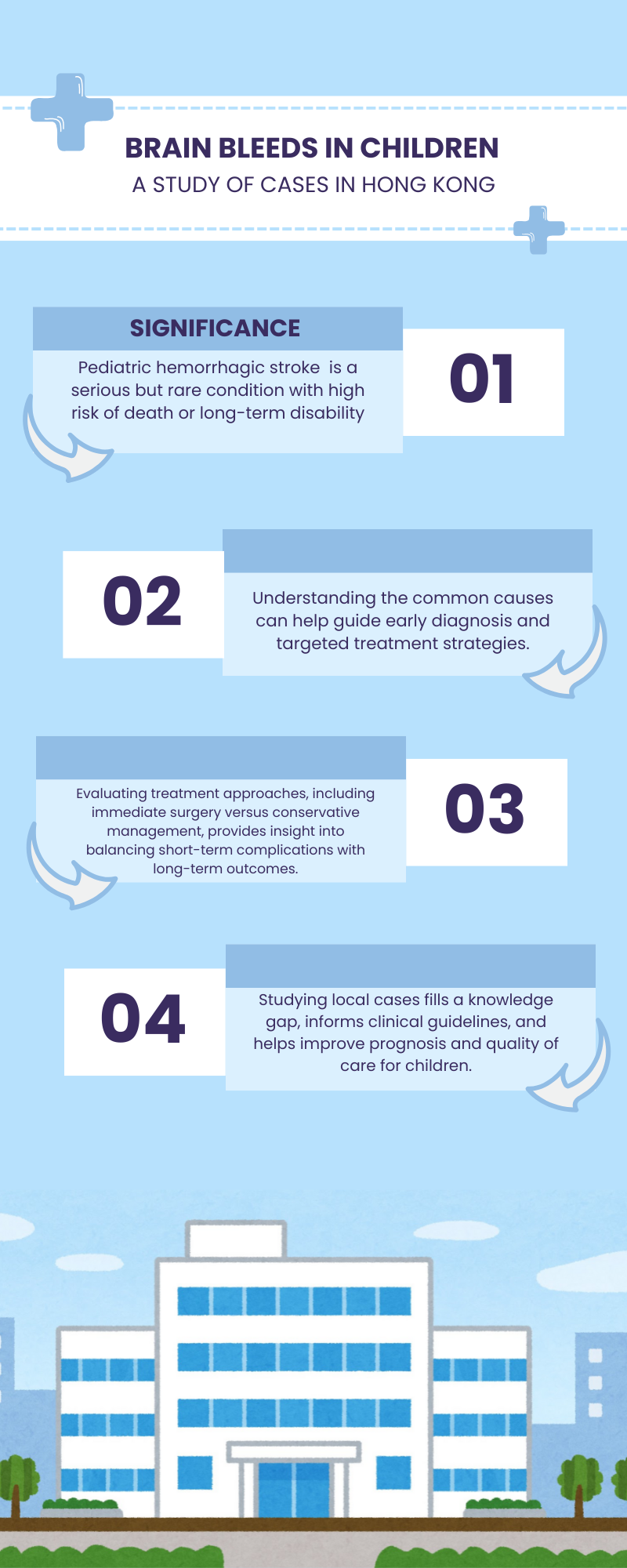 BRAIN BLEEDS IN CHILDREN
A STUDY OF CASES IN HONG KONG

SIGNIFICANCE

Pediatric hemorrhagic stroke is a serious but rare condition with high risk of death or long-term disability

01

02

Understanding the common causes can help guide early diagnosis and targeted treatment strategies.

Evaluating treatment approaches, including immediate surgery versus conservative management, provides insight into balancing short-term complications with long-term outcomes.

03

04

Studying local cases fills a knowledge gap, informs clinical guidelines, and helps improve prognosis and quality of care for children.